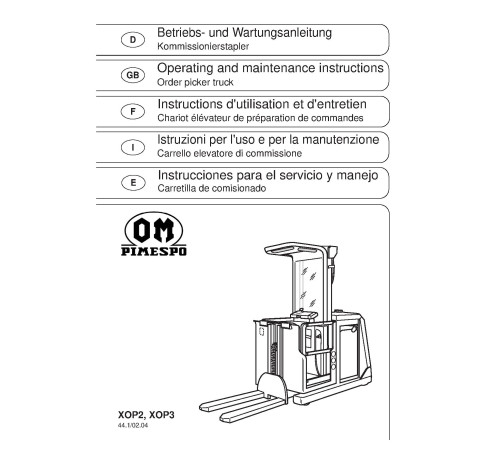 D
Betriebs- und Wartungsanleitung
Kommissionierstapler

GB
Operating and maintenance instructions
Order picker truck

F
Instructions d'utilisation et d'entretien
Chariot élévateur de préparation de commandes

I
Istruzioni per l'uso e per la manutenzione
Carrello elevatore di commissione

E
Instrucciones para el servicio y manejo
Carretilla de comisionado

OM
PIMESPO

XOP2, XOP3
44.1/02.04